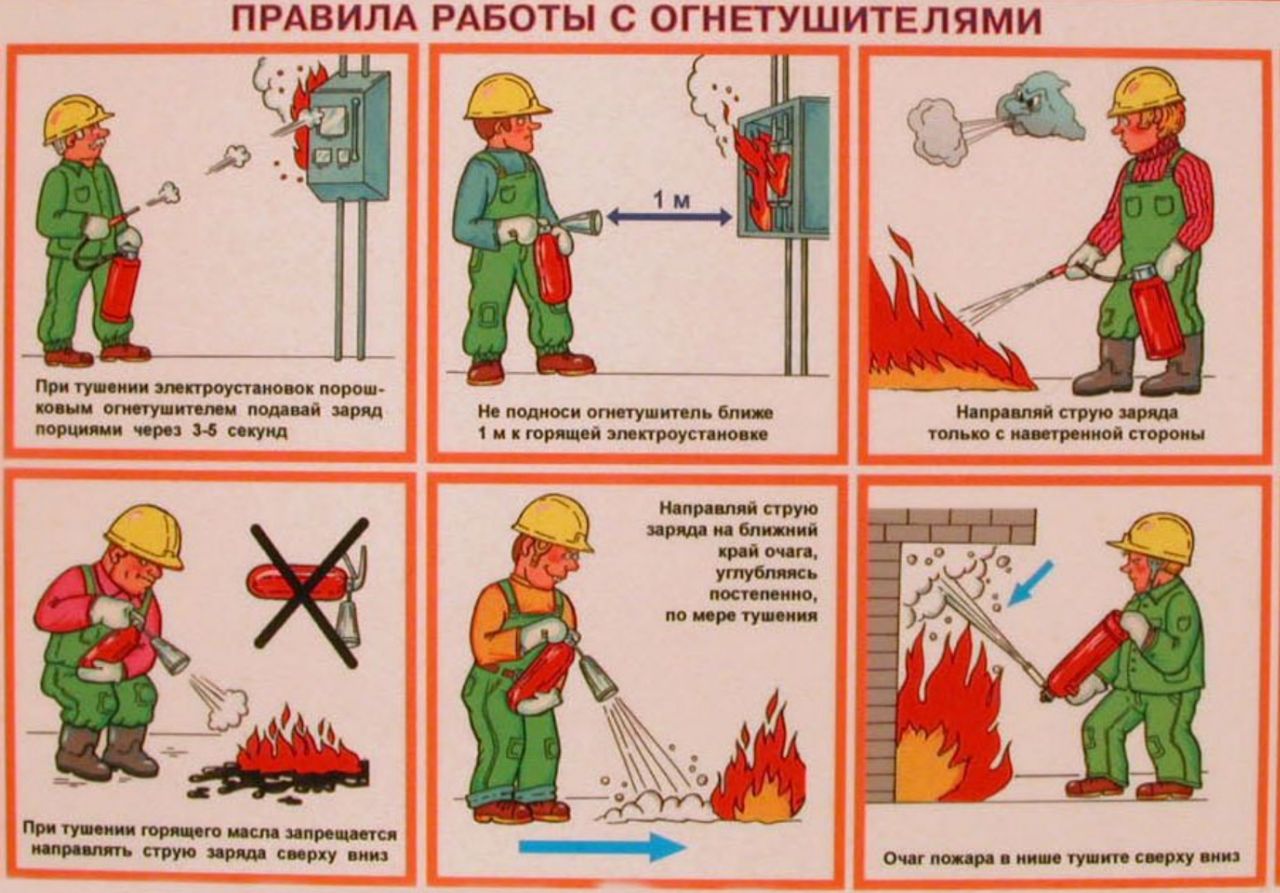 ПРАВИЛА РАБОТЫ С ОГНЕТУШИТЕЛЯМИ

При тушении электроустановок порошковым огнетушителем подавай заряд порциями через 3-5 секунд

1 м

Не подноси огнетушитель ближе 1 м к горящей электроустановке

Направляй струю заряда только с наветренной стороны

При тушении горящего масла запрещается направлять струю заряда сверху вниз

Направляй струю заряда на ближний край очага, углубляясь постепенно, по мере тушения

Очаг пожара в нише тушите сверху вниз