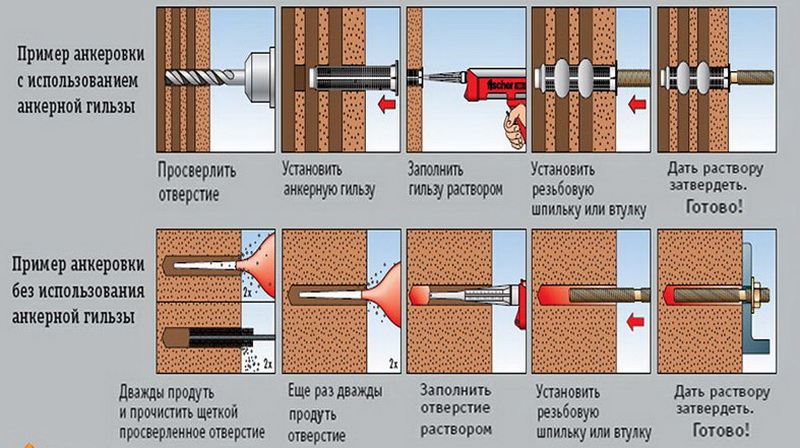 Пример анкеровки с использованием анкерной гильзы

fischer

Просверлить отверстие

Установить анкерную гильзу

Заполнить гильзу раствором

Установить резьбовую шпильку или втулку

Дать раствору затвердеть. Готово!

Пример анкеровки без использования анкерной гильзы

2x

2x

2x

Дважды продуть и прочистить щеткой просверленное отверстие

Еще раз дважды продуть отверстие

Заполнить отверстие раствором

Установить резьбовую шпильку или втулку

Дать раствору затвердеть. Готово!