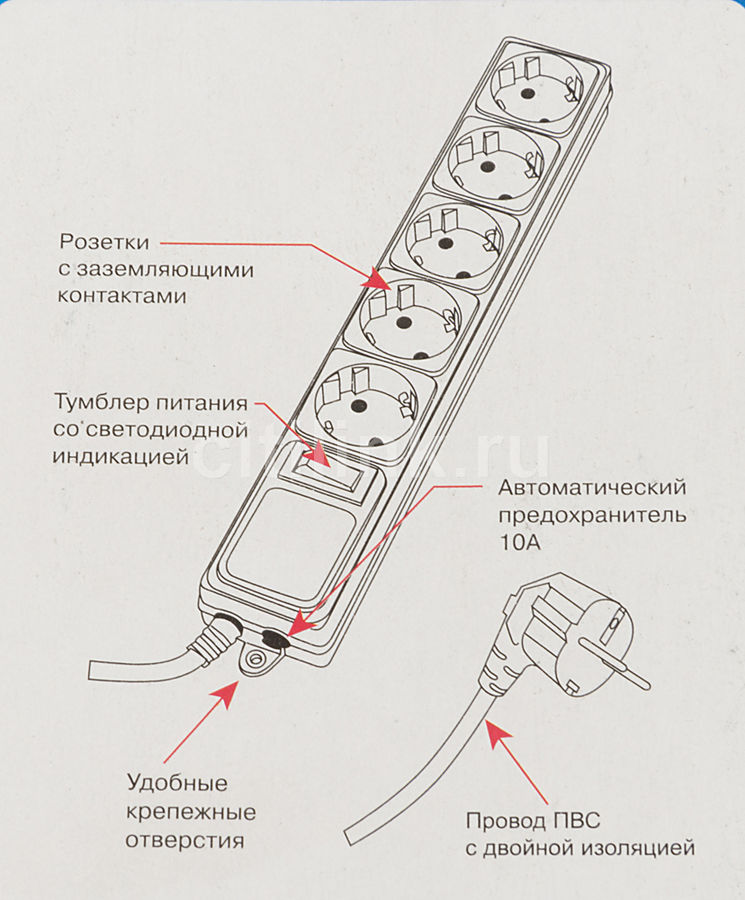 Розетки
с заземляющими
контактами

Тумблер питания
со светодиодной
индикацией

citilink.ru

Автоматический
предохранитель
10А

Удобные
крепежные
отверстия

Провод ПВС
с двойной изоляцией